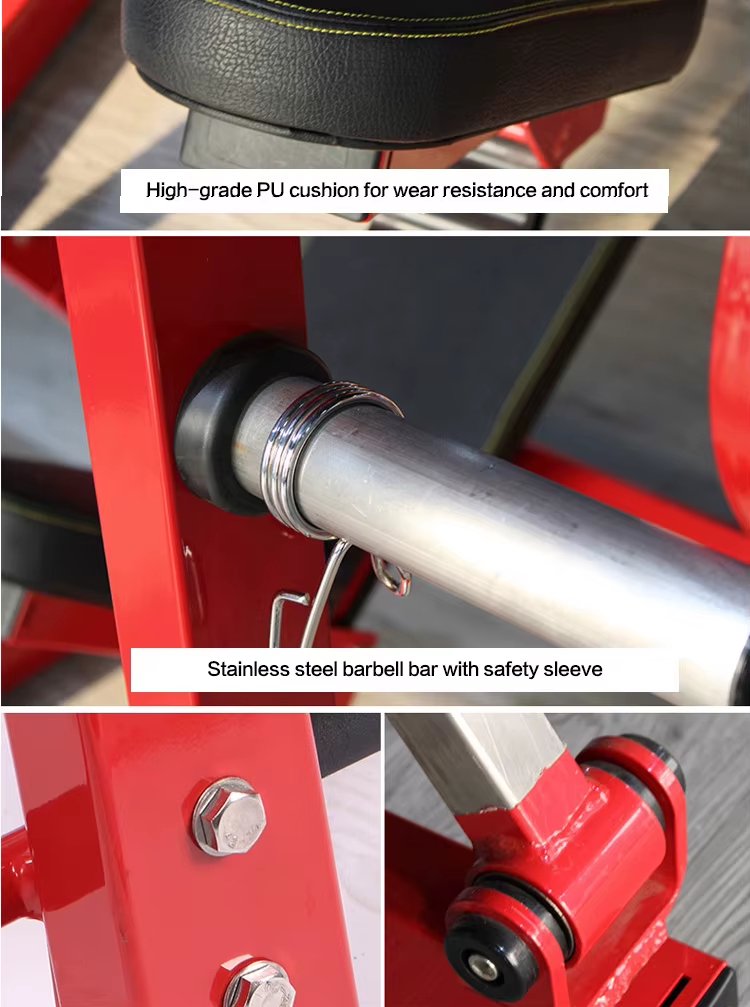 High-grade PU cushion for wear resistance and comfort

Stainless steel barbell bar with safety sleeve