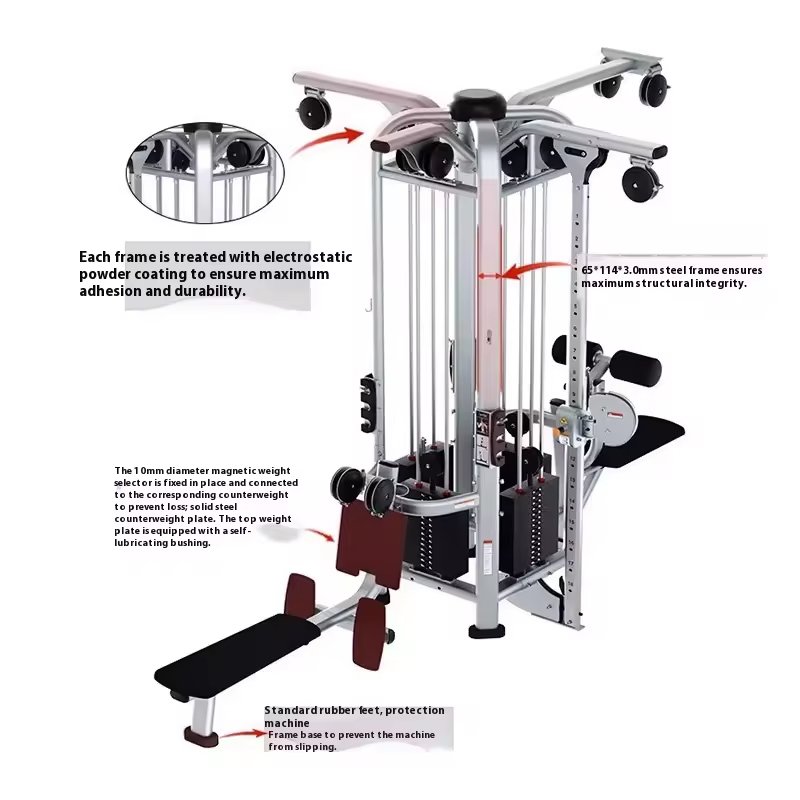 Each frame is treated with electrostatic powder coating to ensure maximum adhesion and durability.

65*114*3.0mm steel frame ensures maximum structural integrity.

The 10mm diameter magnetic weight selector is fixed in place and connected to the corresponding counterweight to prevent loss; solid steel counterweight plate. The top weight plate is equipped with a self-lubricating bushing.

Standard rubber feet, protection machine
Frame base to prevent the machine from slipping.