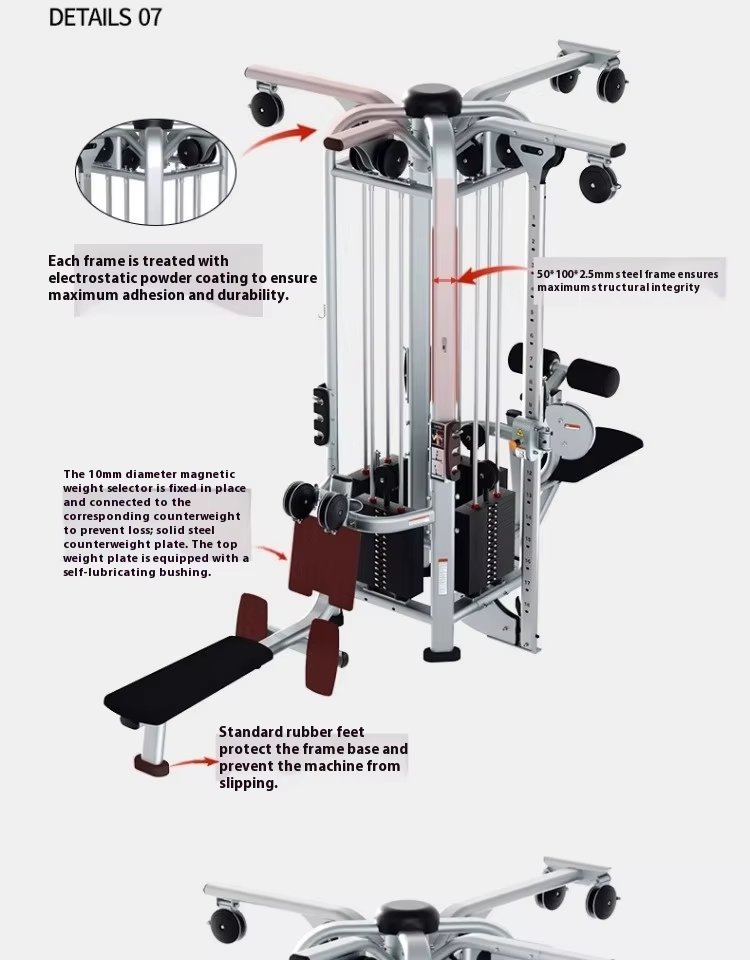 DETAILS 07

Each frame is treated with electrostatic powder coating to ensure maximum adhesion and durability.

50*100*2.5mm steel frame ensures maximum structural integrity

The 10mm diameter magnetic weight selector is fixed in place and connected to the corresponding counterweight to prevent loss; solid steel counterweight plate. The top weight plate is equipped with a self-lubricating bushing.

Standard rubber feet protect the frame base and prevent the machine from slipping.