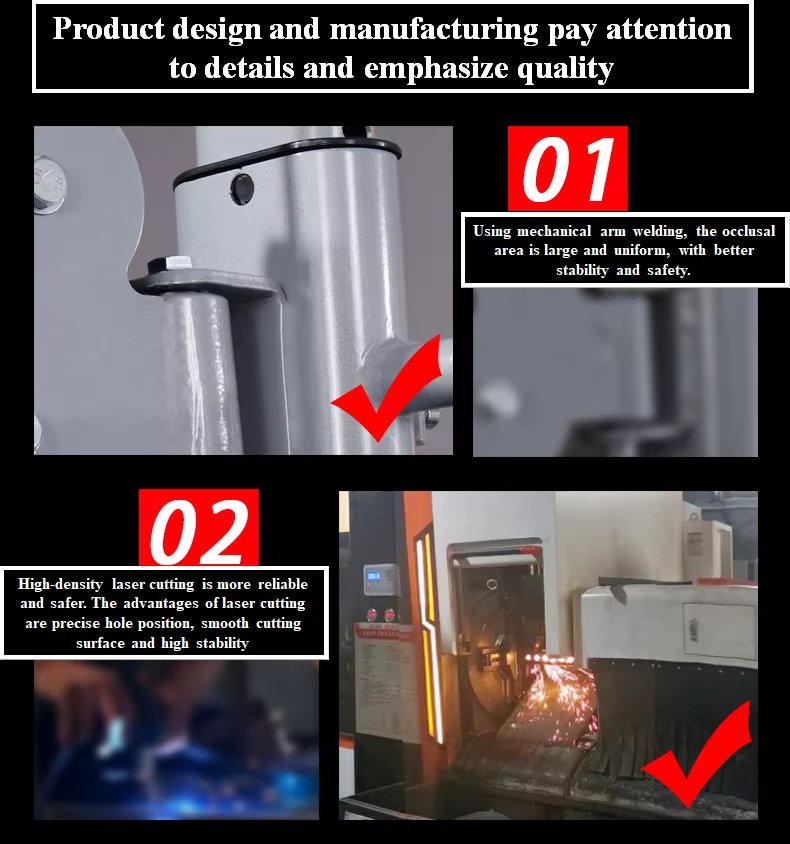 Product design and manufacturing pay attention to details and emphasize quality

01

Using mechanical arm welding, the occlusal area is large and uniform, with better stability and safety.

02

High-density laser cutting is more reliable and safer. The advantages of laser cutting are precise hole position, smooth cutting surface and high stability